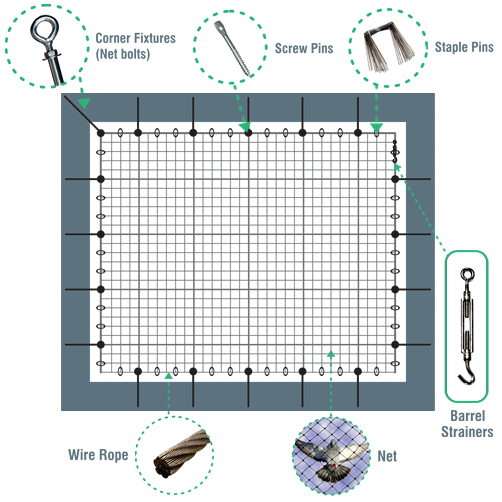 Corner Fixtures (Net bolts)

Screw Pins

Staple Pins

Barrel Strainers

Wire Rope

Net